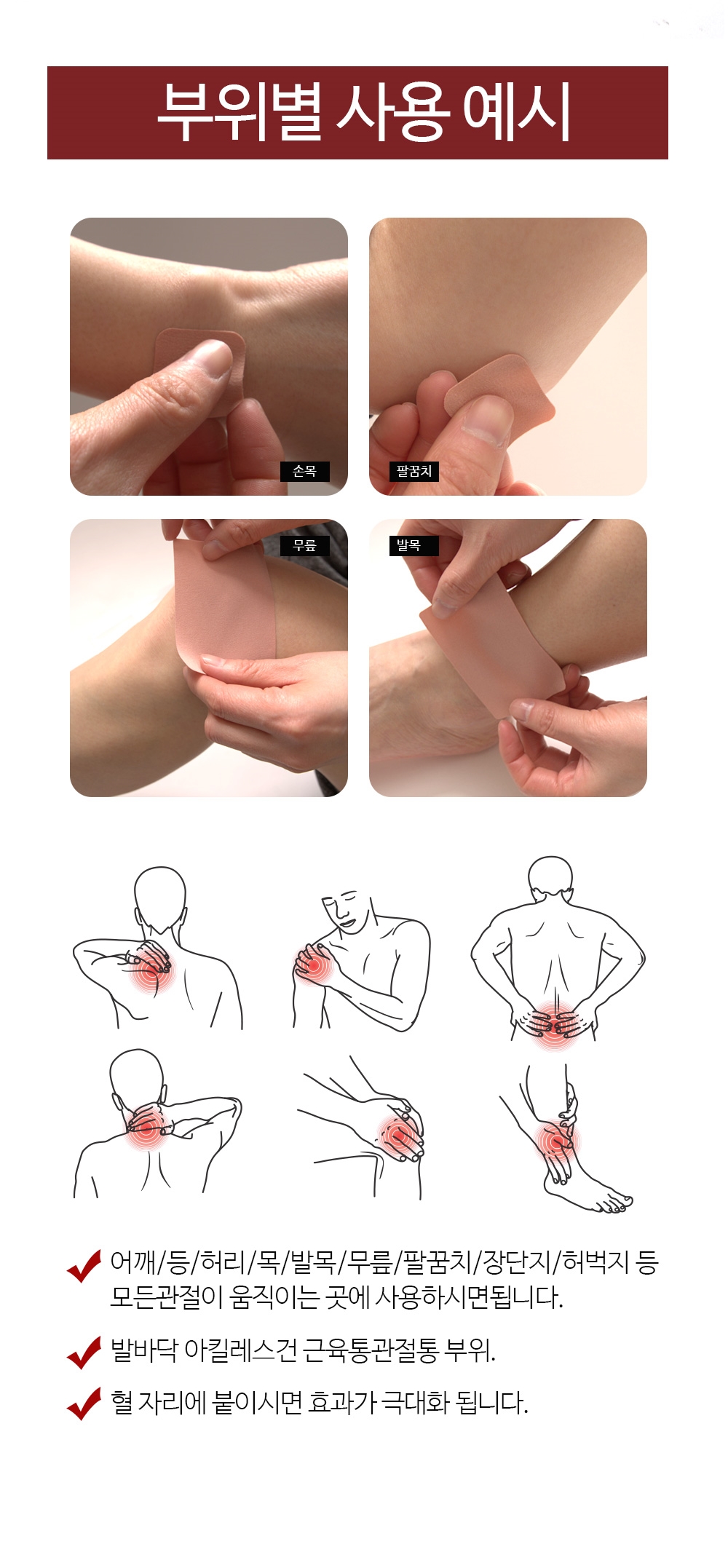 부위별 사용 예시

손목

팔꿈치

무릎

발목

어깨/등/허리/목/발목/무릎/팔꿈치/장단지/허벅지 등 모든관절이 움직이는 곳에 사용하시면됩니다.

발바닥 아킬레스건 근육통관절통 부위.

혈 자리에 붙이시면 효과가 극대화 됩니다.